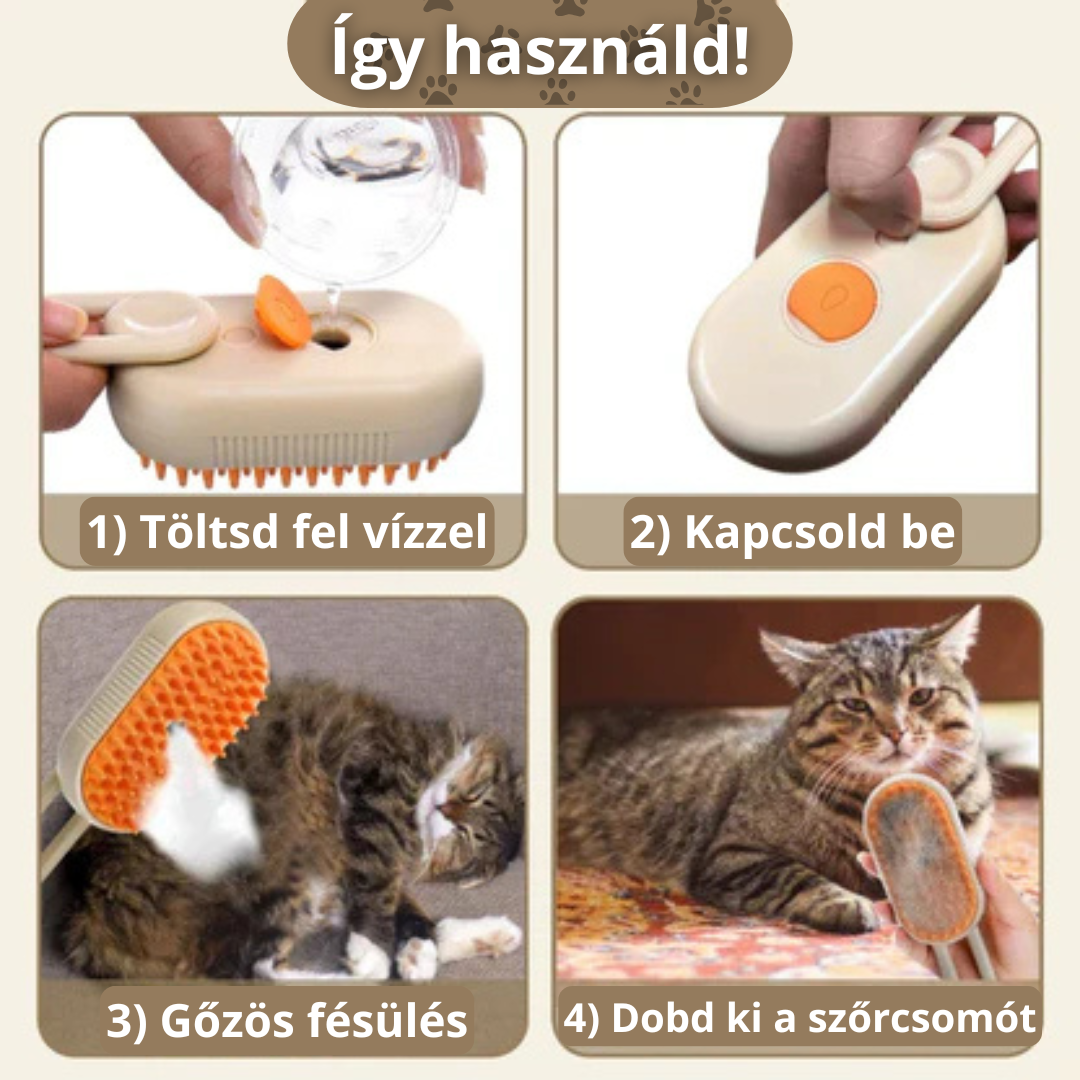 Így használd!

1) Töltsd fel vízzel

2) Kapcsold be

3) Gőzös fésülés

4) Dobd ki a szőrcsomót